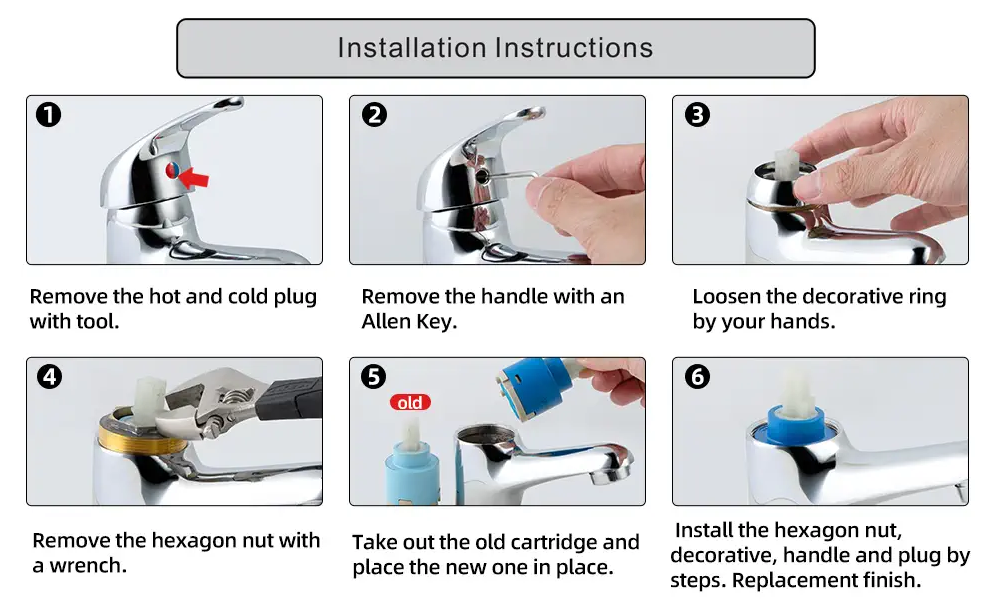 Installation Instructions

1

Remove the hot and cold plug with tool.

2

Remove the handle with an Allen Key.

3

Loosen the decorative ring by your hands.

4

Remove the hexagon nut with a wrench.

5

old

Take out the old cartridge and place the new one in place.

6

Install the hexagon nut, decorative, handle and plug by steps. Replacement finish.